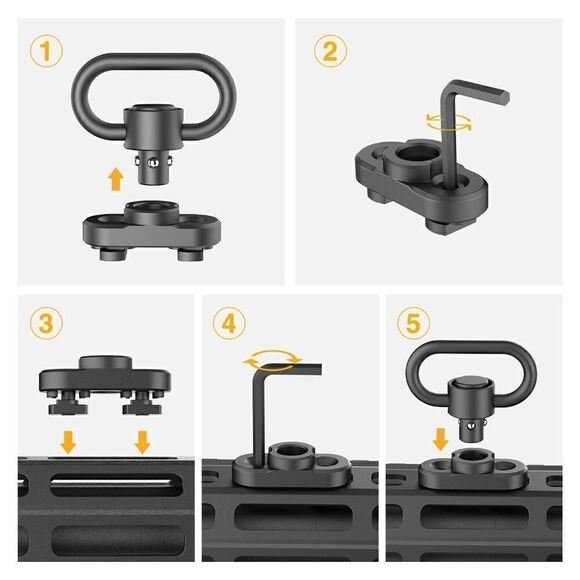 1

2

3

4

5